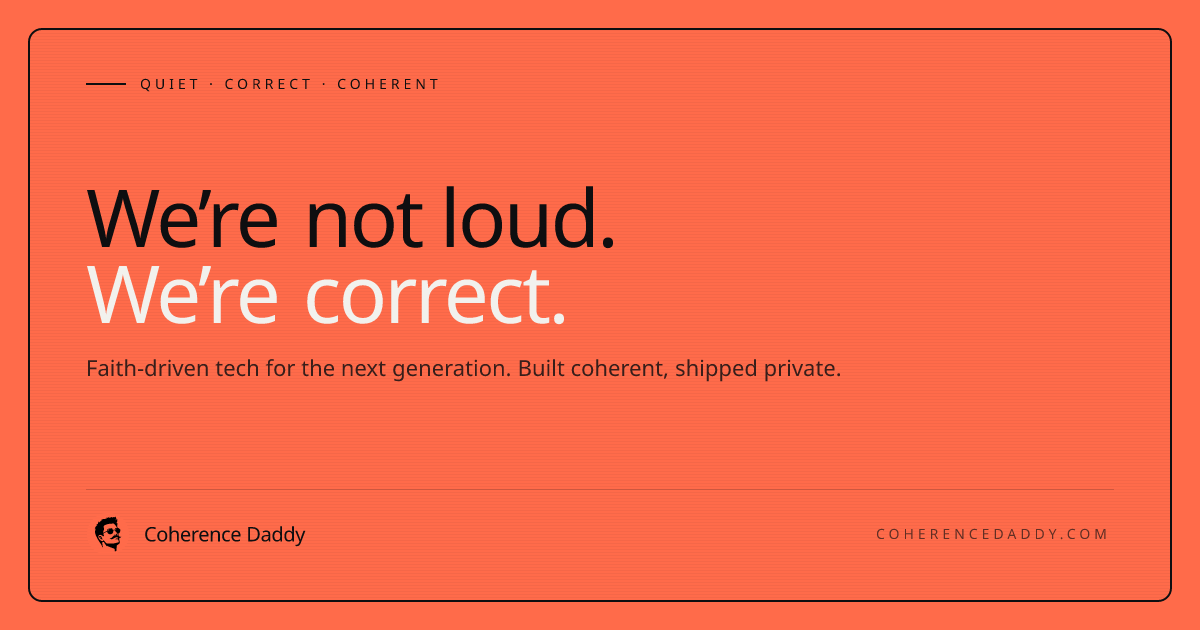 QUIET · CORRECT · COHERENT

We're not loud.
We're correct.

Faith-driven tech for the next generation. Built coherent, shipped private.

Coherence Daddy

COHERENCEDADDY.COM